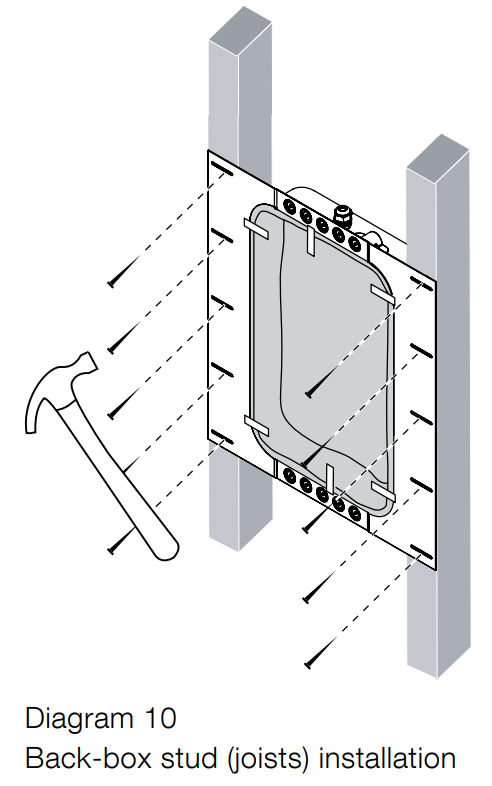 Diagram 10
Back-box stud (joists) installation