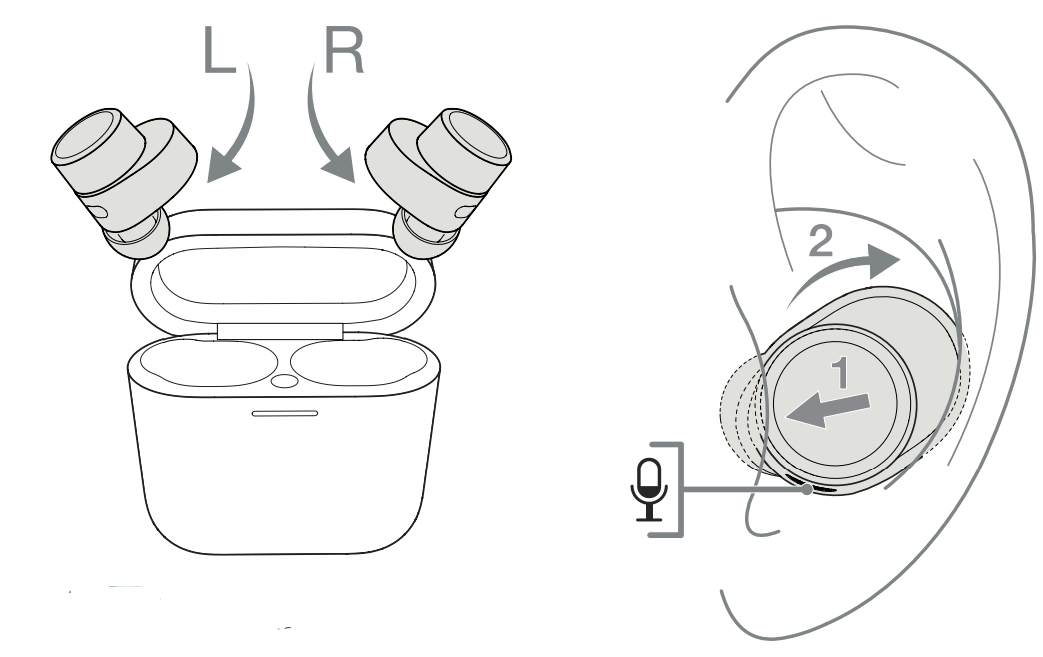 L R

2

1