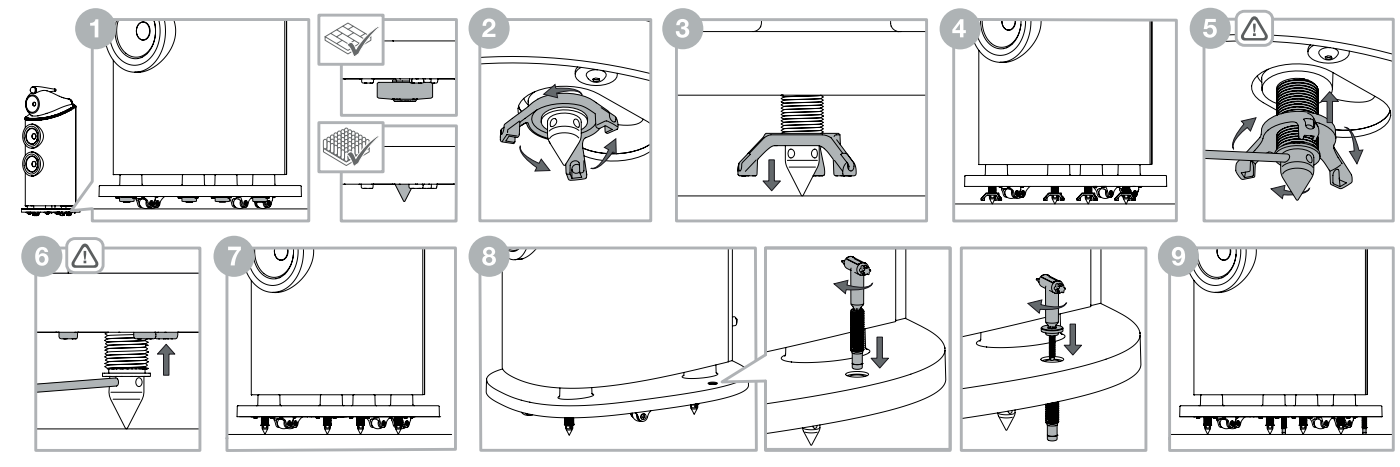 1

2

3

4

5

6

7

8

9