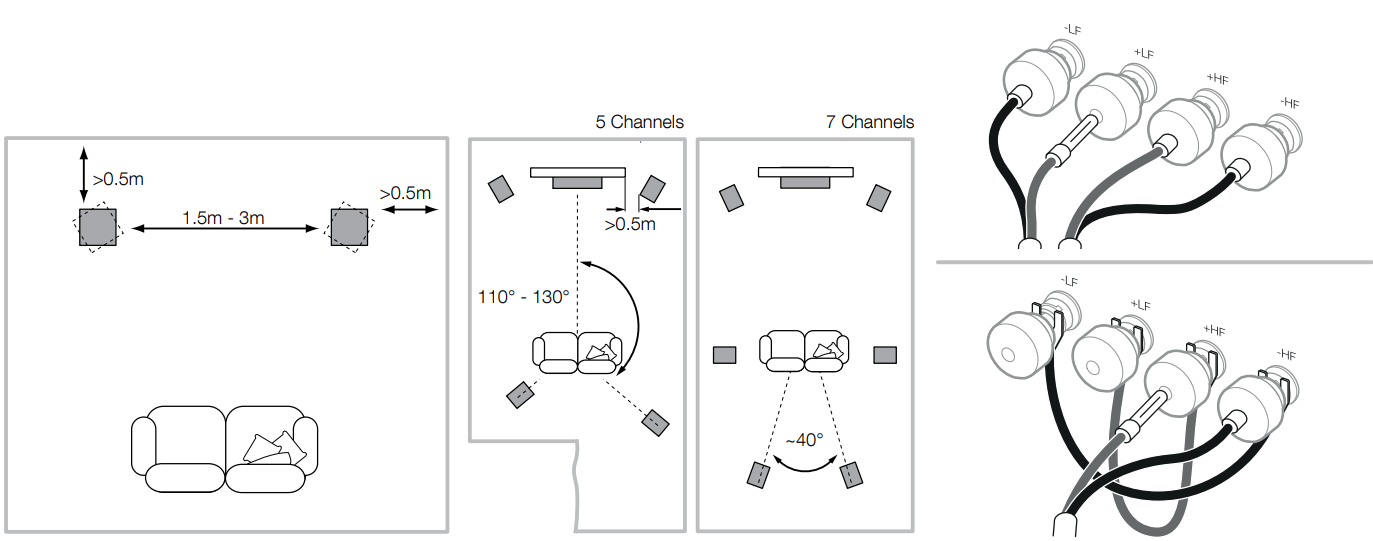 >0.5m
1.5m - 3m
>0.5m

5 Channels
>0.5m
110° - 130°

7 Channels
~40°

-LF
+LF
+HF
-HF

-LF
+LF
+HF
-HF