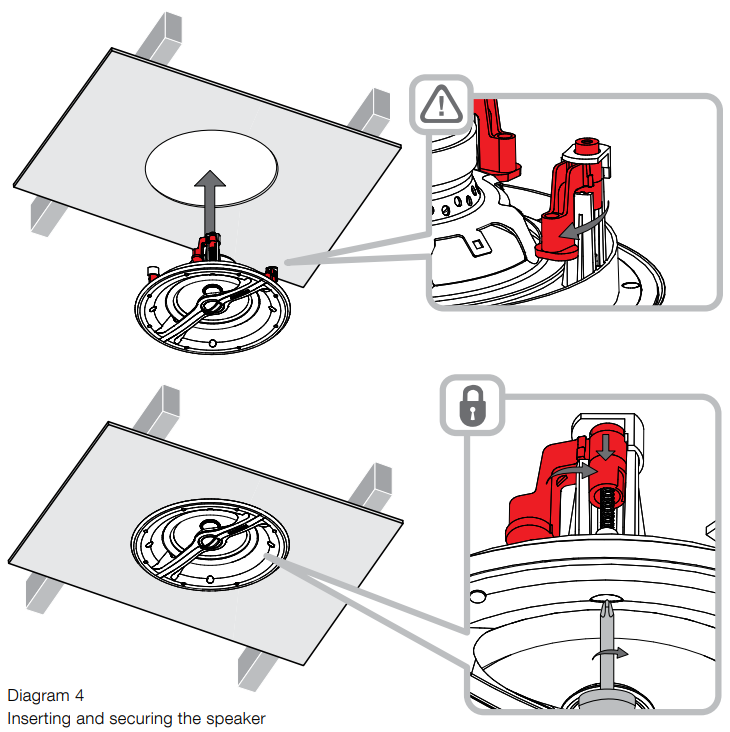 Diagram 4
Inserting and securing the speaker