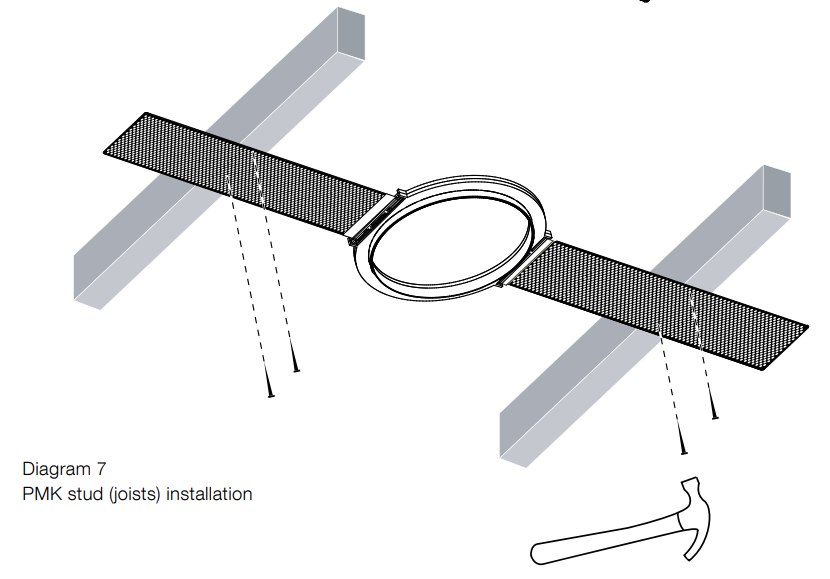 Diagram 7
PMK stud (joists) installation