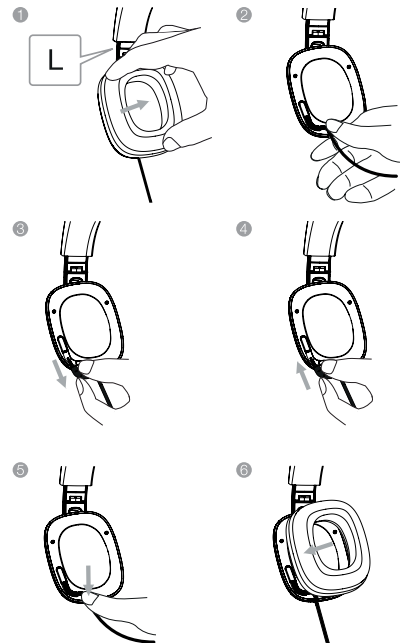 1

L

2

3

4

5

6