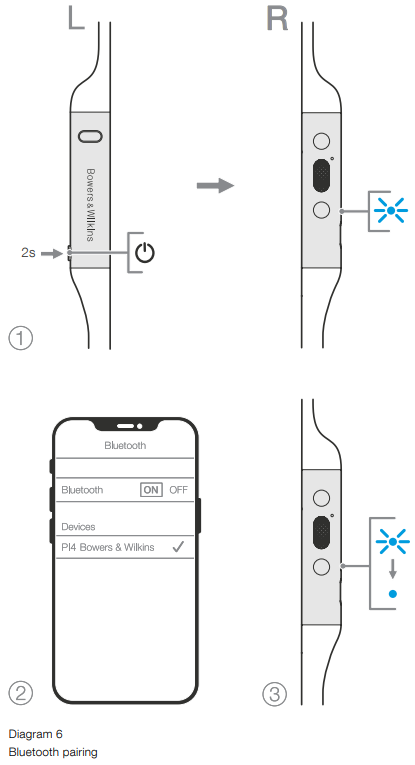 L

R

Bowers & Wilkins

2s

①

Bluetooth

Bluetooth ON OFF

Devices

PI4 Bowers & Wilkins ✓

②

③

Diagram 6
Bluetooth pairing