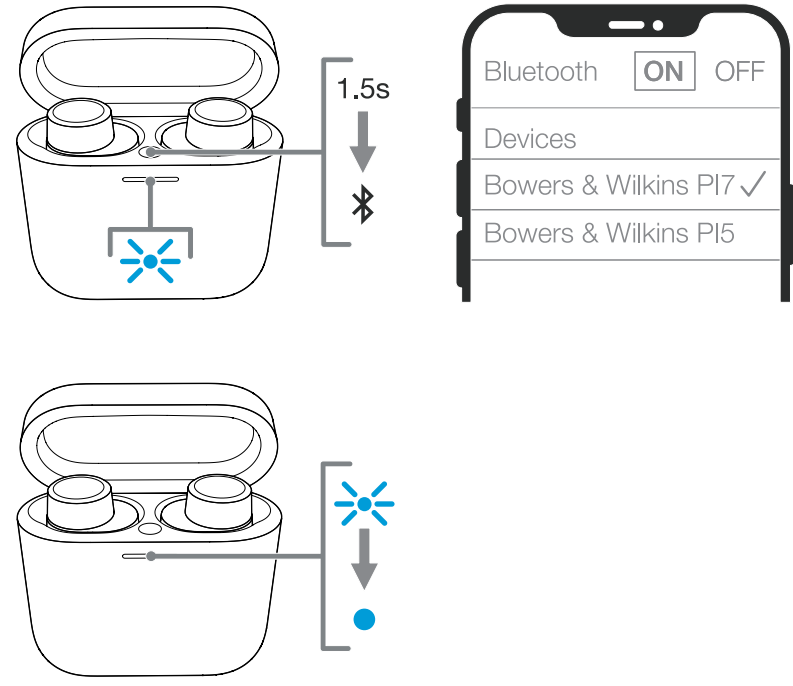 1.5s

Bluetooth ON OFF

Devices

Bowers & Wilkins PI7 ✓

Bowers & Wilkins PI5