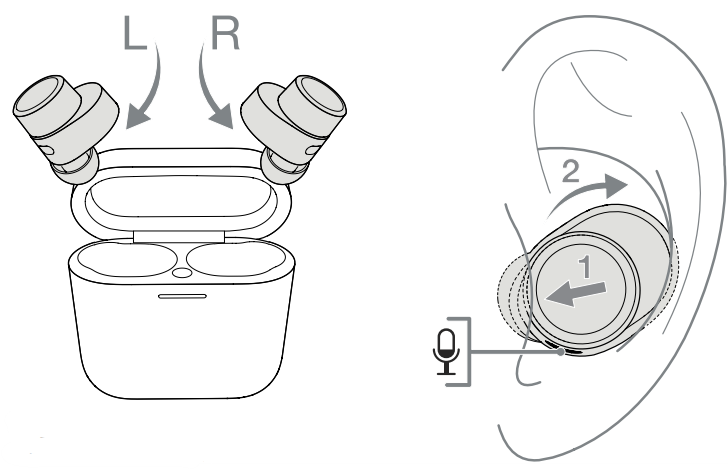 L R

2
1