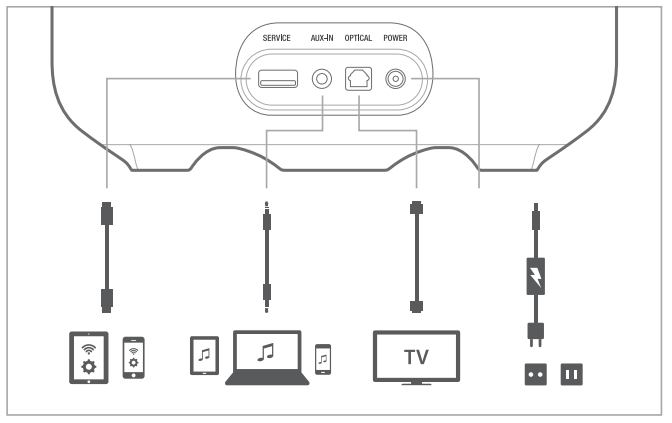 SERVICE AUX-IN OPTICAL POWER

TV