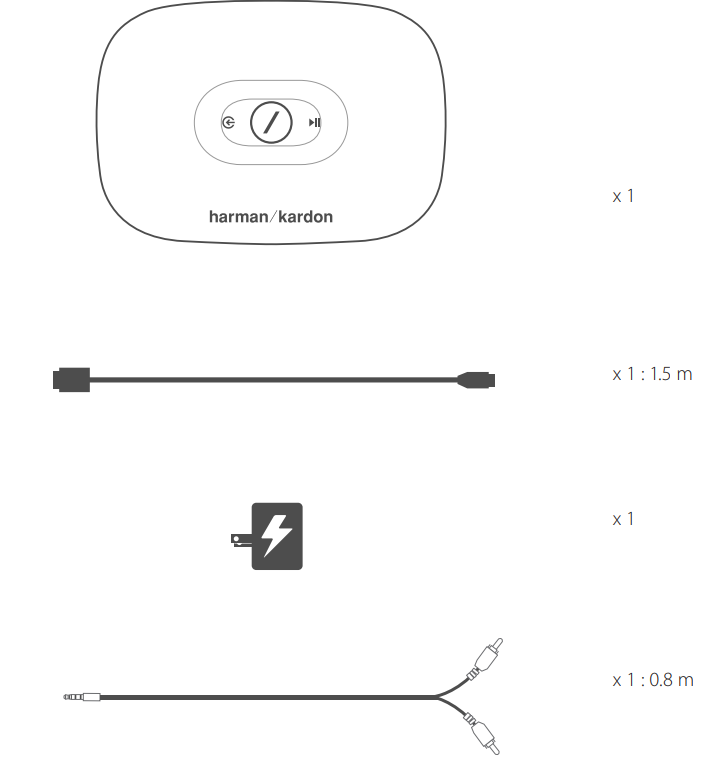 harman/kardon

x 1

x 1 : 1.5 m

x 1

x 1 : 0.8 m