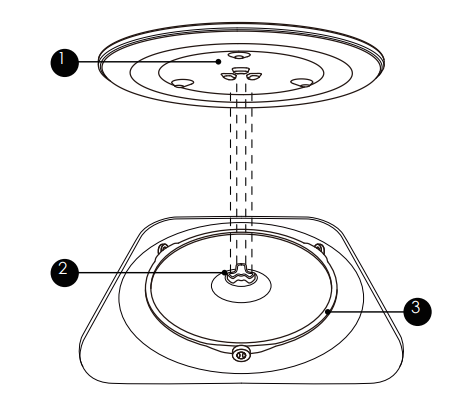 1
2
3