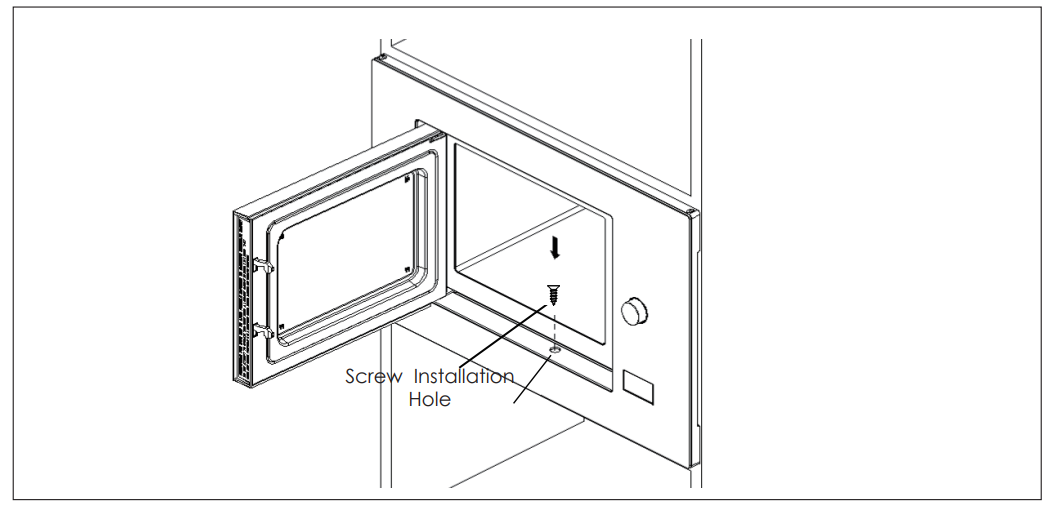 Screw Installation
Hole