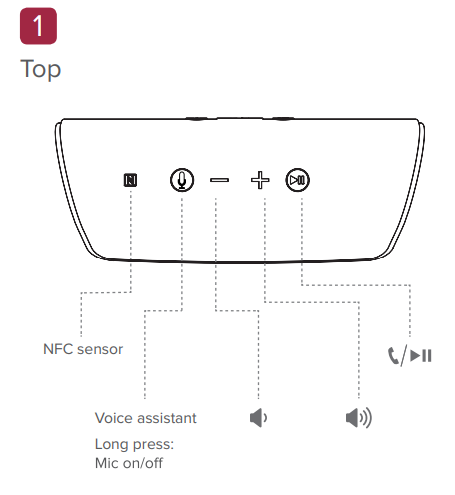 1

Top

NFC sensor

Voice assistant

Long press:
Mic on/off