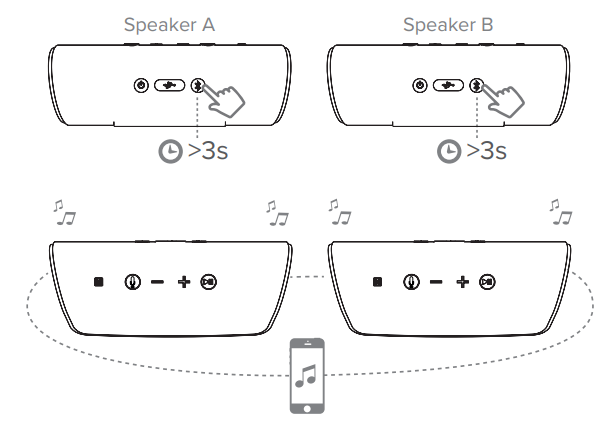 Speaker A

Speaker B

>3s

>3s