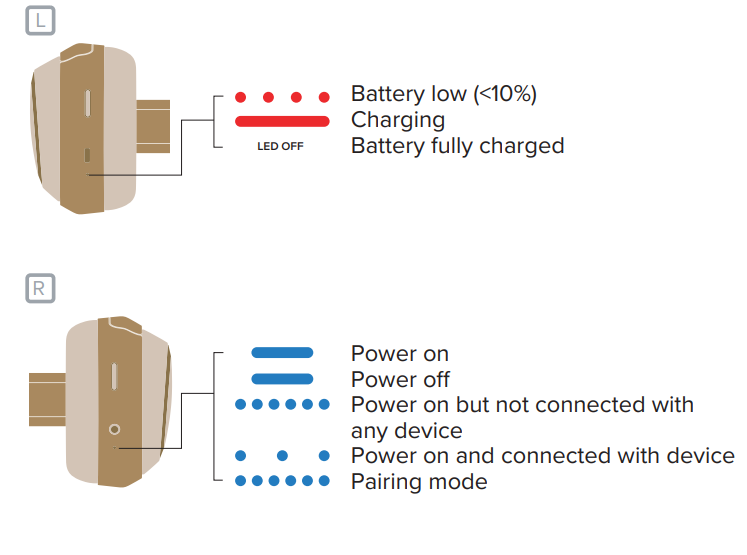 L

Battery low (<10%)
Charging
LED OFF
Battery fully charged

R

Power on
Power off
Power on but not connected with any device
Power on and connected with device
Pairing mode