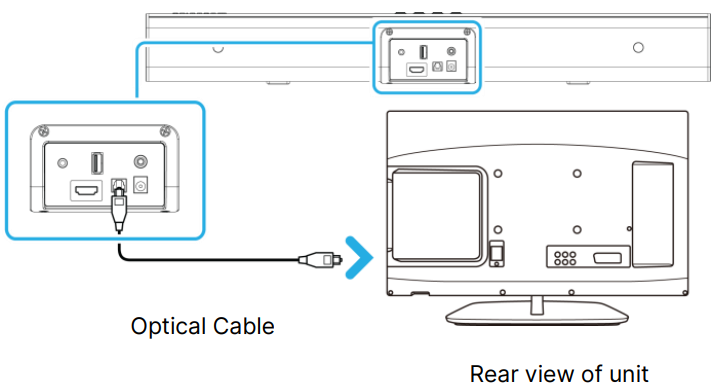 Optical Cable

Rear view of unit