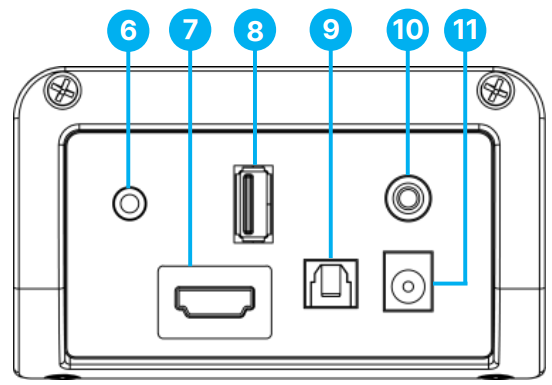 6
7
8
9
10
11