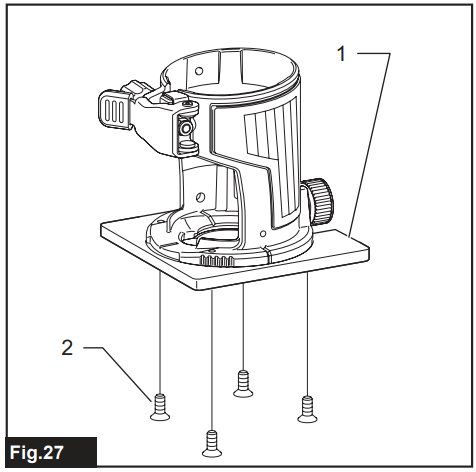 1

2

Fig.27