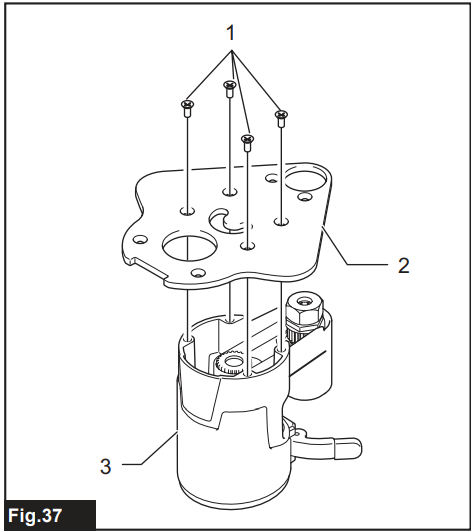 1
2
3
Fig.37