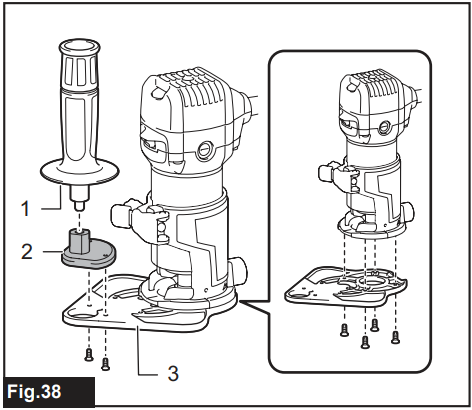 1
2
3
Fig.38