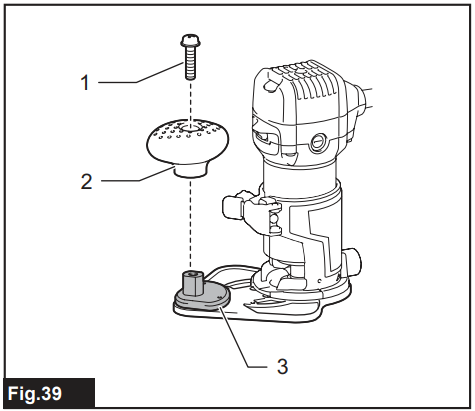 1
2
3
Fig.39