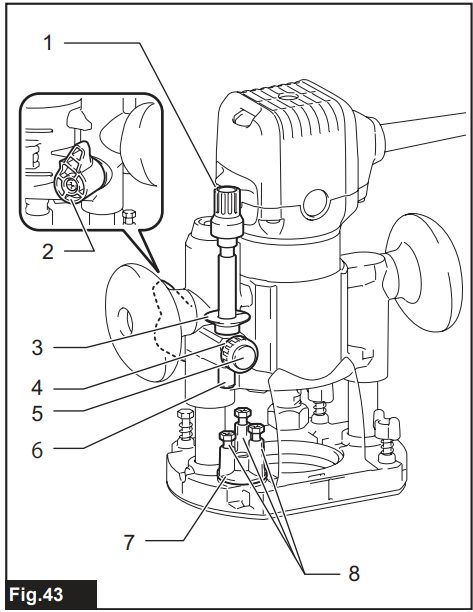 1
2
3
4
5
6
7
8
Fig.43