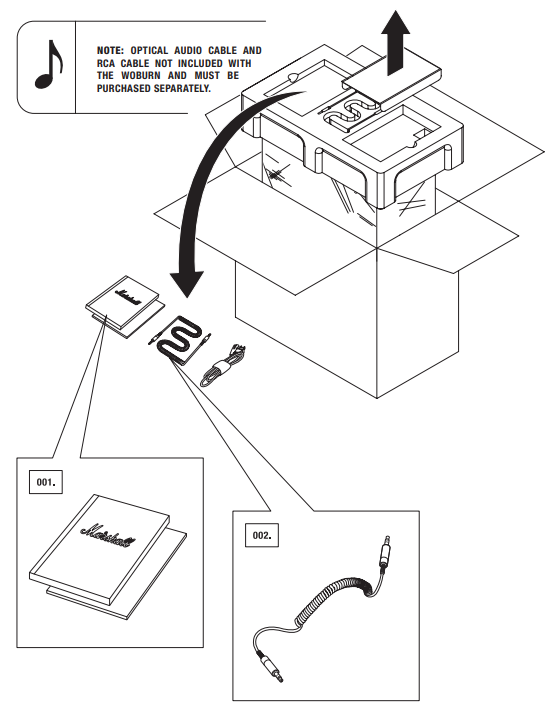 NOTE: OPTICAL AUDIO CABLE AND RCA CABLE NOT INCLUDED WITH THE WOBURN AND MUST BE PURCHASED SEPARATELY.

Marshall

001.

Marshall

002.