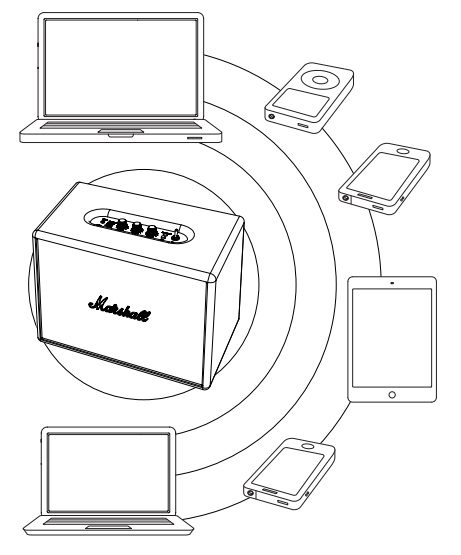 Marshall