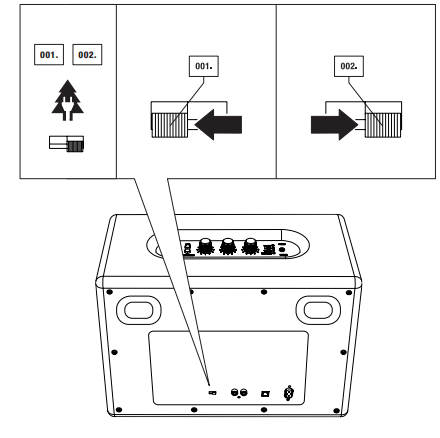 001.
002.
001.
002.