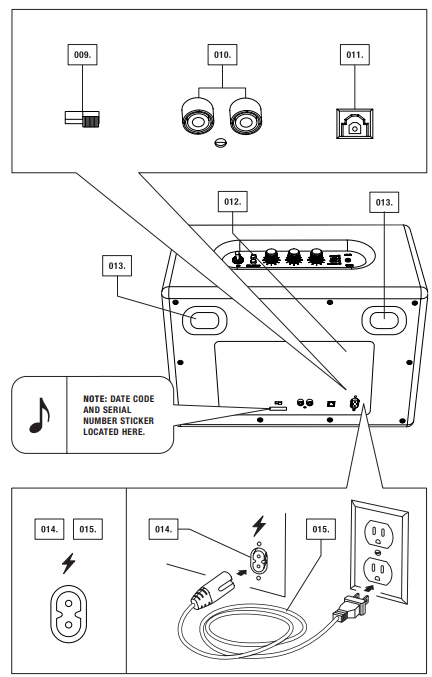 009.

010.

011.

012.

013.

013.

NOTE: DATE CODE AND SERIAL NUMBER STICKER LOCATED HERE.

014.

015.

014.

015.