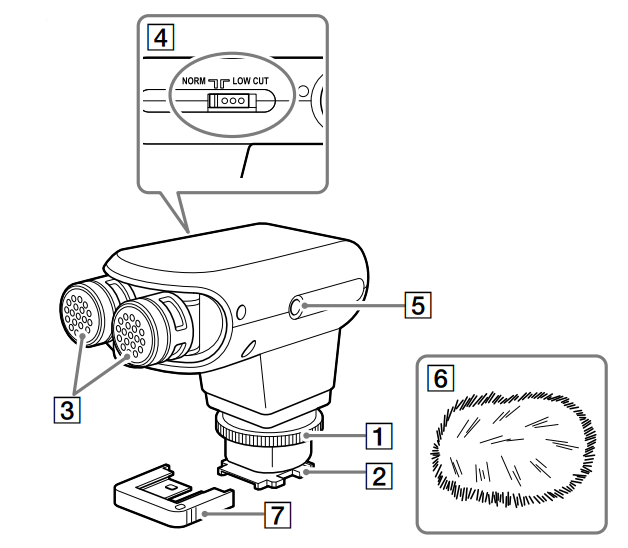 4
NORM LOW CUT
5
3
6
1
2
7