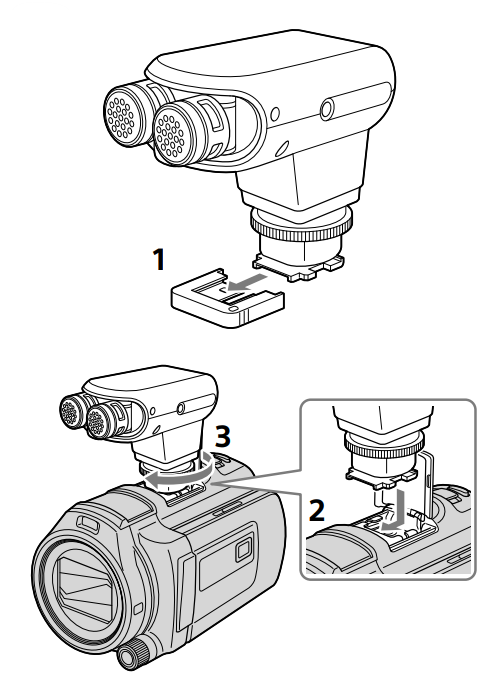 1

3

2