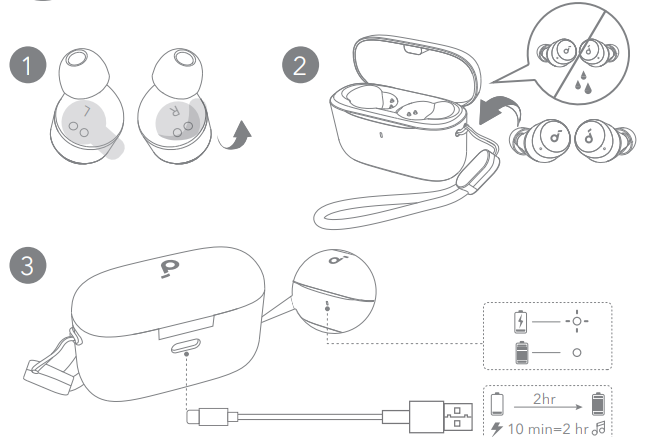 1

L

R

2

3

2hr

10 min=2 hr