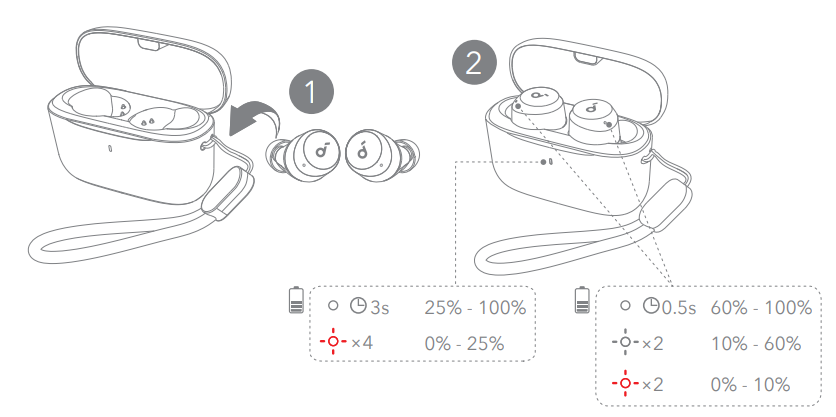 1

2

3s 25% - 100%
×4 0% - 25%

0.5s 60% - 100%
×2 10% - 60%
×2 0% - 10%