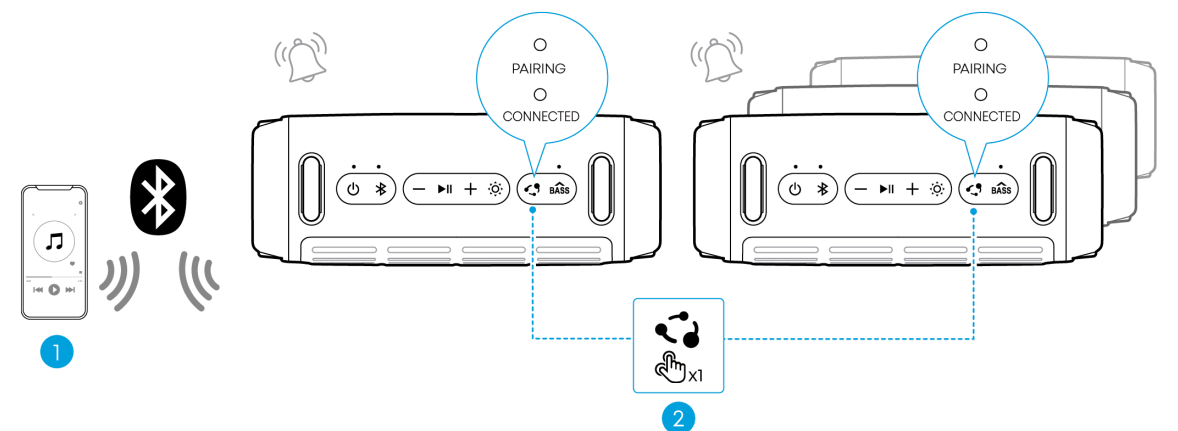 PAIRING
CONNECTED
BASS
PAIRING
CONNECTED
BASS
1
x1
2