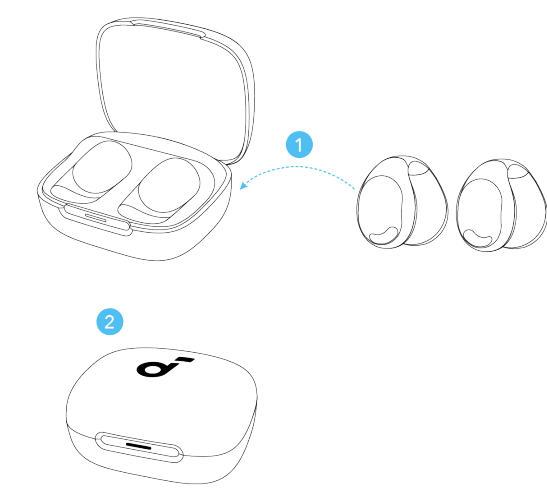 1

2