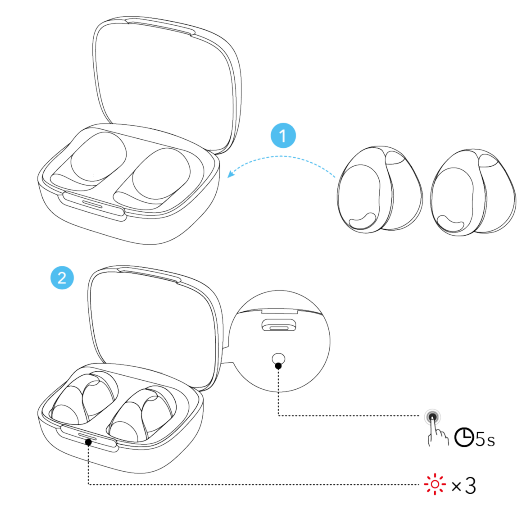 1

2

5s

×3