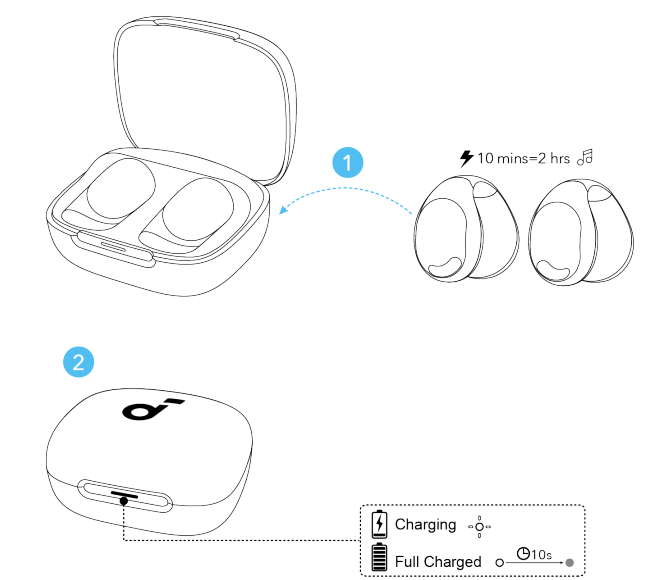 1

10 mins=2 hrs

2

Charging

Full Charged 10s