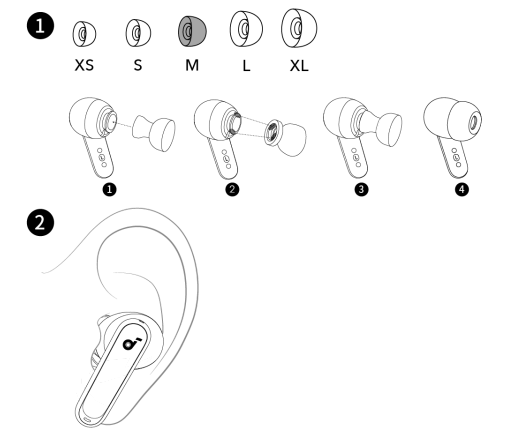 1

XS S M L XL

1 2 3 4

2