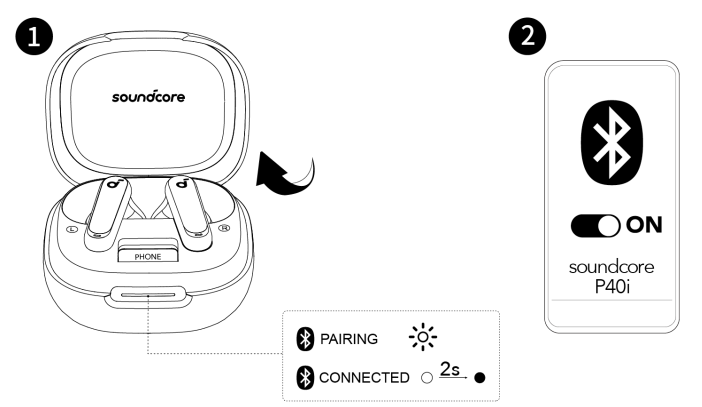 1

soundcore

L

R

PHONE

PAIRING

CONNECTED 2s

2

ON

soundcore
P40i