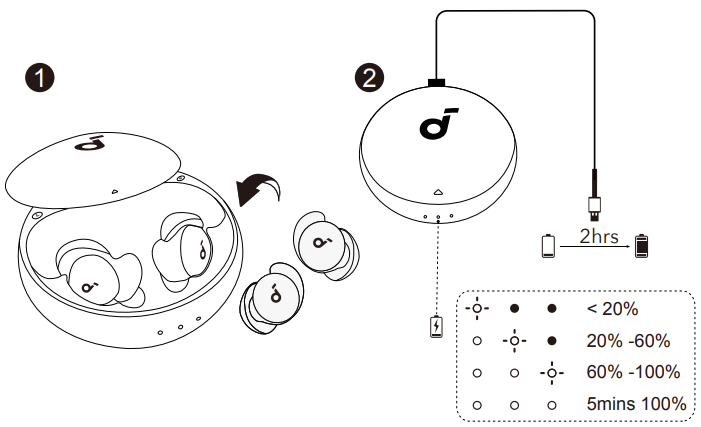 1

2

2hrs

< 20%

20% -60%

60% -100%

5mins 100%