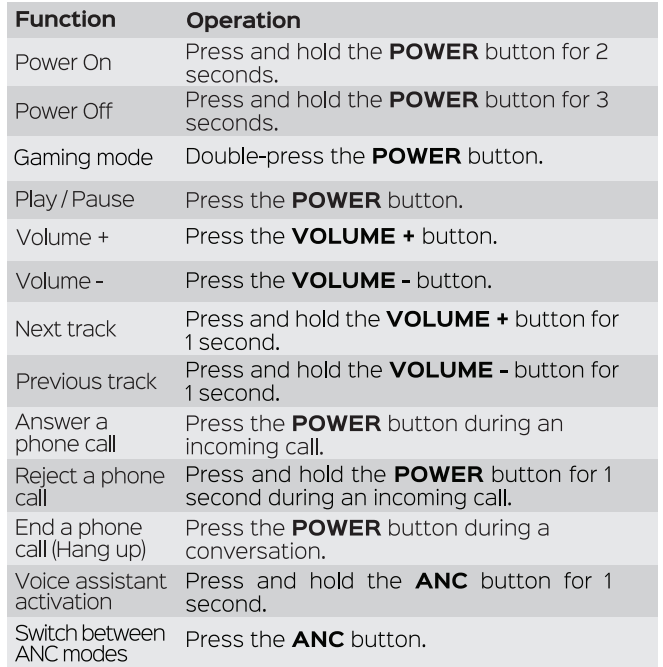 | Function | Operation |
|---|---|
| Power On | Press and hold the **POWER** button for 2 seconds. |
| Power Off | Press and hold the **POWER** button for 3 seconds. |
| Gaming mode | Double-press the **POWER** button. |
| Play / Pause | Press the **POWER** button. |
| Volume + | Press the **VOLUME +** button. |
| Volume - | Press the **VOLUME -** button. |
| Next track | Press and hold the **VOLUME +** button for 1 second. |
| Previous track | Press and hold the **VOLUME -** button for 1 second. |
| Answer a phone call | Press the **POWER** button during an incoming call. |
| Reject a phone call | Press and hold the **POWER** button for 1 second during an incoming call. |
| End a phone call (Hang up) | Press the **POWER** button during a conversation. |
| Voice assistant activation | Press and hold the **ANC** button for 1 second. |
| Switch between ANC modes | Press the **ANC** button. |