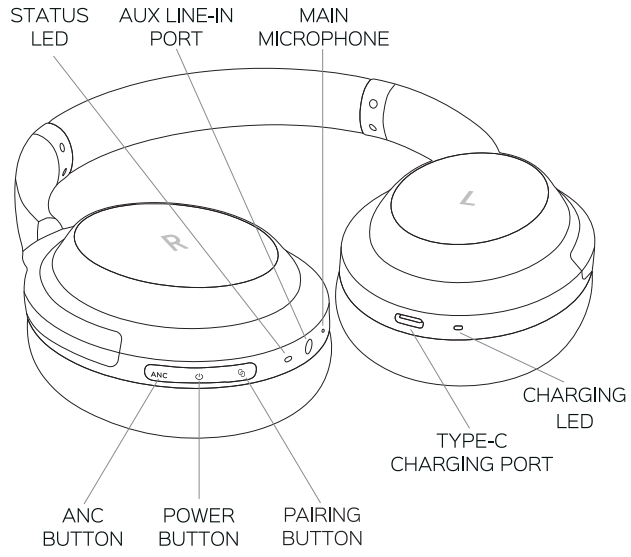 STATUS LED

AUX LINE-IN PORT

MAIN MICROPHONE

R

L

ANC

CHARGING LED

TYPE-C CHARGING PORT

ANC BUTTON

POWER BUTTON

PAIRING BUTTON