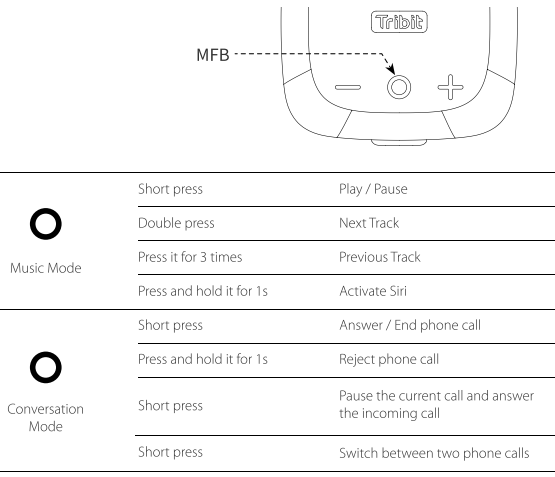 Tribit

MFB

| | | |
|---|---|---|
| Music Mode | Short press | Play / Pause |
| | Double press | Next Track |
| | Press it for 3 times | Previous Track |
| | Press and hold it for 1s | Activate Siri |
| Conversation Mode | Short press | Answer / End phone call |
| | Press and hold it for 1s | Reject phone call |
| | Short press | Pause the current call and answer the incoming call |
| | Short press | Switch between two phone calls |