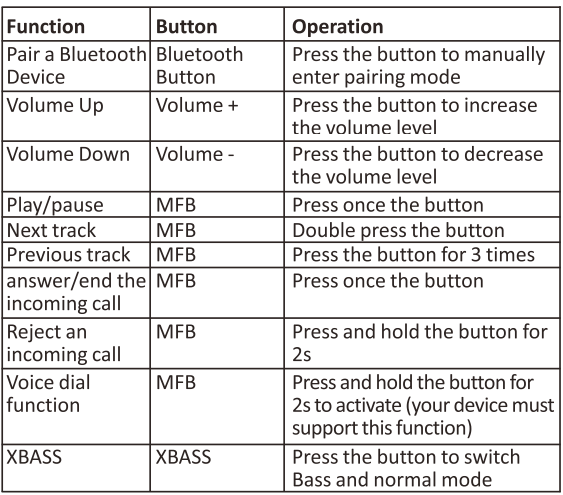 | Function | Button | Operation |
|---|---|---|
| Pair a Bluetooth Device | Bluetooth Button | Press the button to manually enter pairing mode |
| Volume Up | Volume + | Press the button to increase the volume level |
| Volume Down | Volume - | Press the button to decrease the volume level |
| Play/pause | MFB | Press once the button |
| Next track | MFB | Double press the button |
| Previous track | MFB | Press the button for 3 times |
| answer/end the incoming call | MFB | Press once the button |
| Reject an incoming call | MFB | Press and hold the button for 2s |
| Voice dial function | MFB | Press and hold the button for 2s to activate (your device must support this function) |
| XBASS | XBASS | Press the button to switch Bass and normal mode |