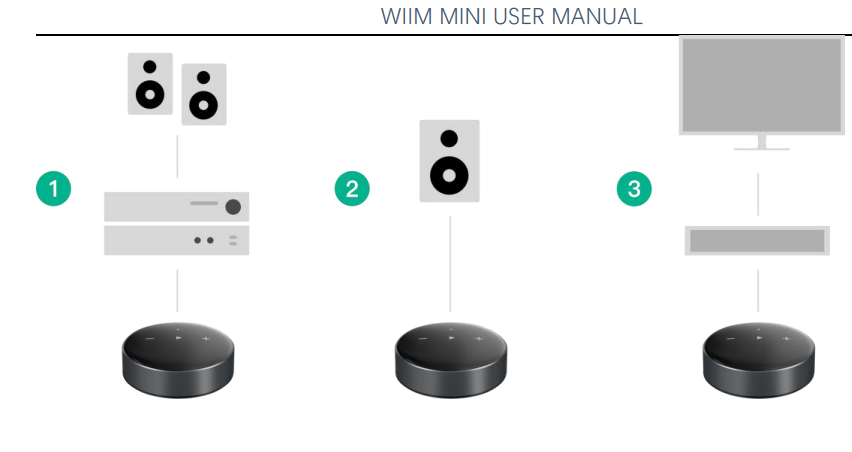 WIIM MINI USER MANUAL

1

2

3