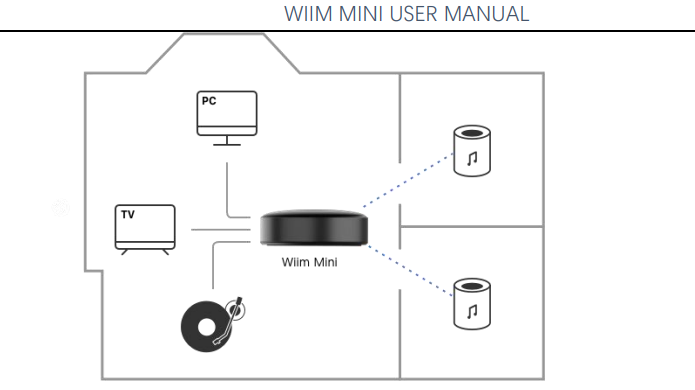 WIIM MINI USER MANUAL

PC

TV

Wiim Mini