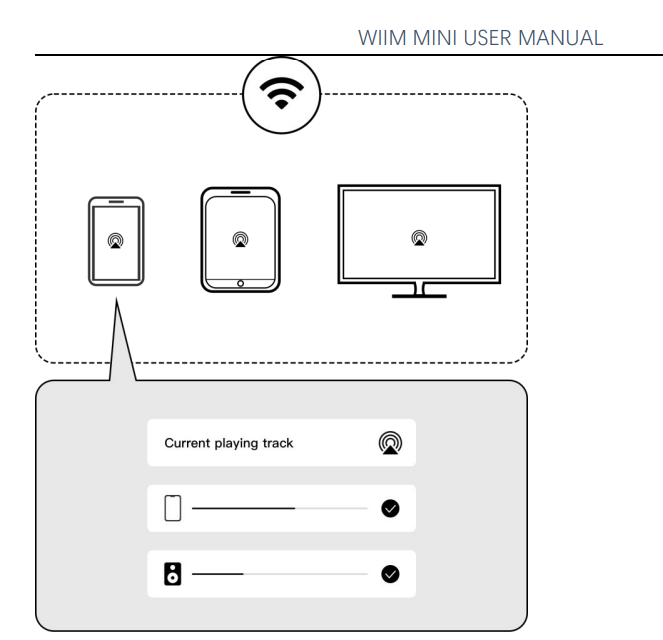 WIIM MINI USER MANUAL

Current playing track