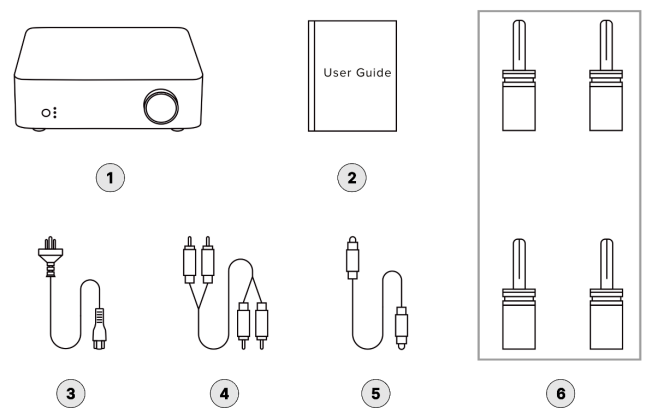 User Guide

1

2

3

4

5

6