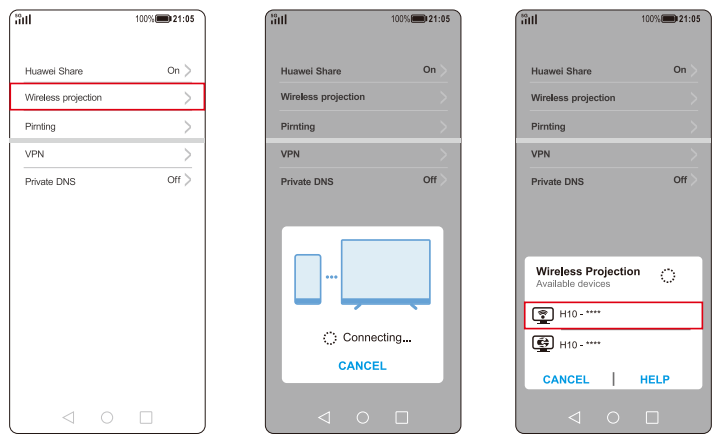 5G 100% 21:05

Huawei Share On

Wireless projection

Pirnting

VPN

Private DNS Off

5G 100% 21:05

Huawei Share On

Wireless projection

Pirnting

VPN

Private DNS Off

Connecting...

CANCEL

5G 100% 21:05

Huawei Share On

Wireless projection

Pirnting

VPN

Private DNS Off

Wireless Projection
Available devices

H10 - ****

H10 - ****

CANCEL | HELP