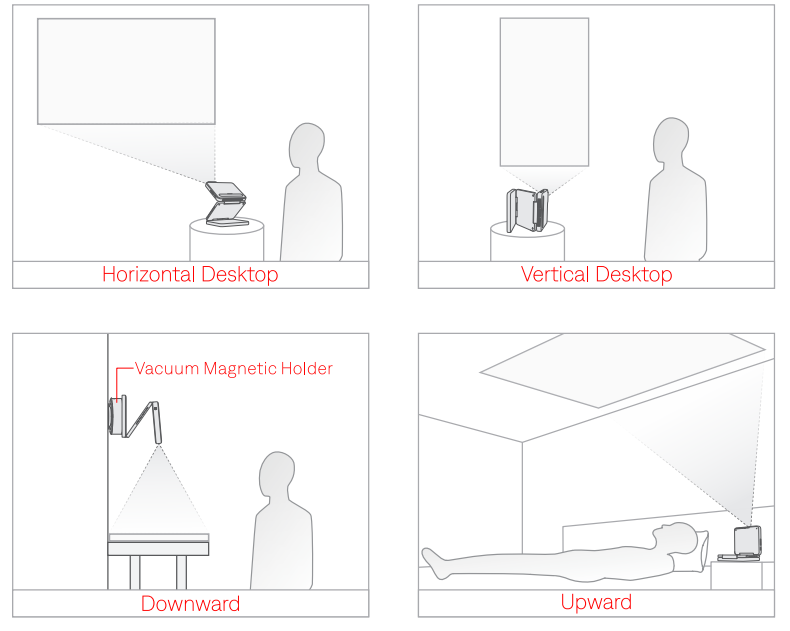 Horizontal Desktop

Vertical Desktop

Vacuum Magnetic Holder

Downward

Upward