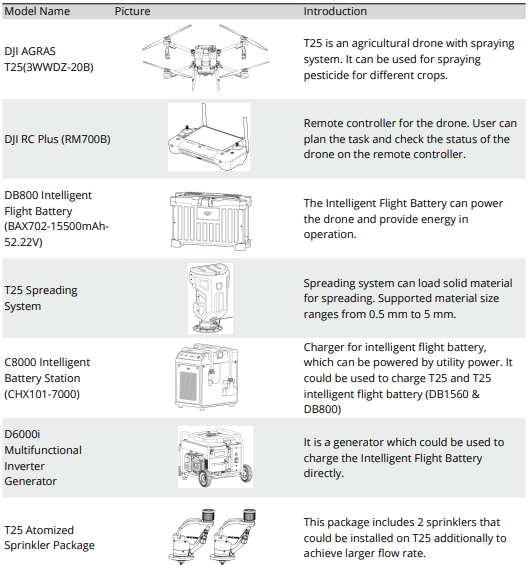 | Model Name | Picture | Introduction |
|---|---|---|
| DJI AGRAS T25(3WWDZ-20B) | | T25 is an agricultural drone with spraying system. It can be used for spraying pesticide for different crops. |
| DJI RC Plus (RM700B) | | Remote controller for the drone. User can plan the task and check the status of the drone on the remote controller. |
| DB800 Intelligent Flight Battery (BAX702-15500mAh-52.22V) | | The Intelligent Flight Battery can power the drone and provide energy in operation. |
| T25 Spreading System | | Spreading system can load solid material for spreading. Supported material size ranges from 0.5 mm to 5 mm. |
| C8000 Intelligent Battery Station (CHX101-7000) | | Charger for intelligent flight battery, which can be powered by utility power. It could be used to charge T25 and T25 intelligent flight battery (DB1560 & DB800) |
| D6000i Multifunctional Inverter Generator | | It is a generator which could be used to charge the Intelligent Flight Battery directly. |
| T25 Atomized Sprinkler Package | | This package includes 2 sprinklers that could be installed on T25 additionally to achieve larger flow rate. |